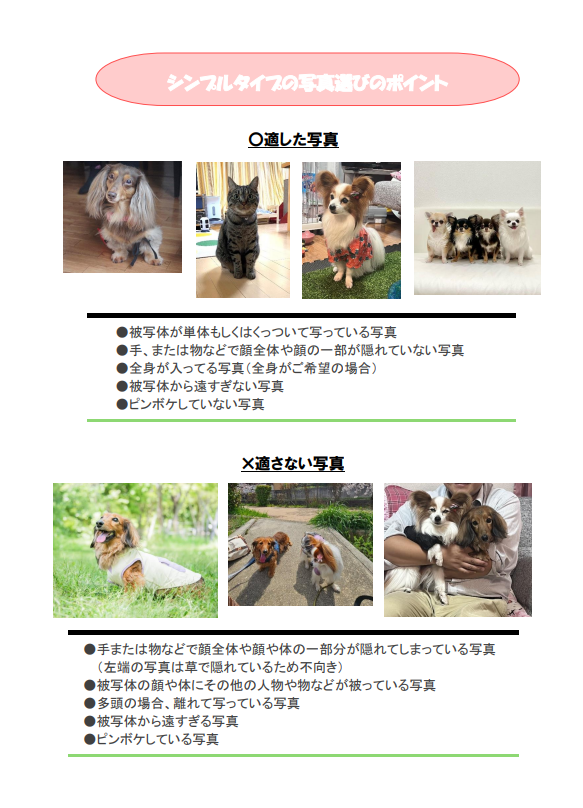 シンプルタイプの写真選びのポイント

〇適した写真

●被写体が単体もしくはくっついて写っている写真
●手、または物などで顔全体や顔の一部が隠れていない写真
●全身が入ってる写真(全身がご希望の場合)
●被写体から遠すぎない写真
●ピンボケしていない写真

×適さない写真

●手または物などで顔全体や顔や体の一部分が隠れてしまっている写真
(左端の写真は草で隠れているため不向き)
●被写体の顔や体にその他の人物や物などが被っている写真
●多頭の場合、離れて写っている写真
●被写体から遠すぎる写真
●ピンボケしている写真